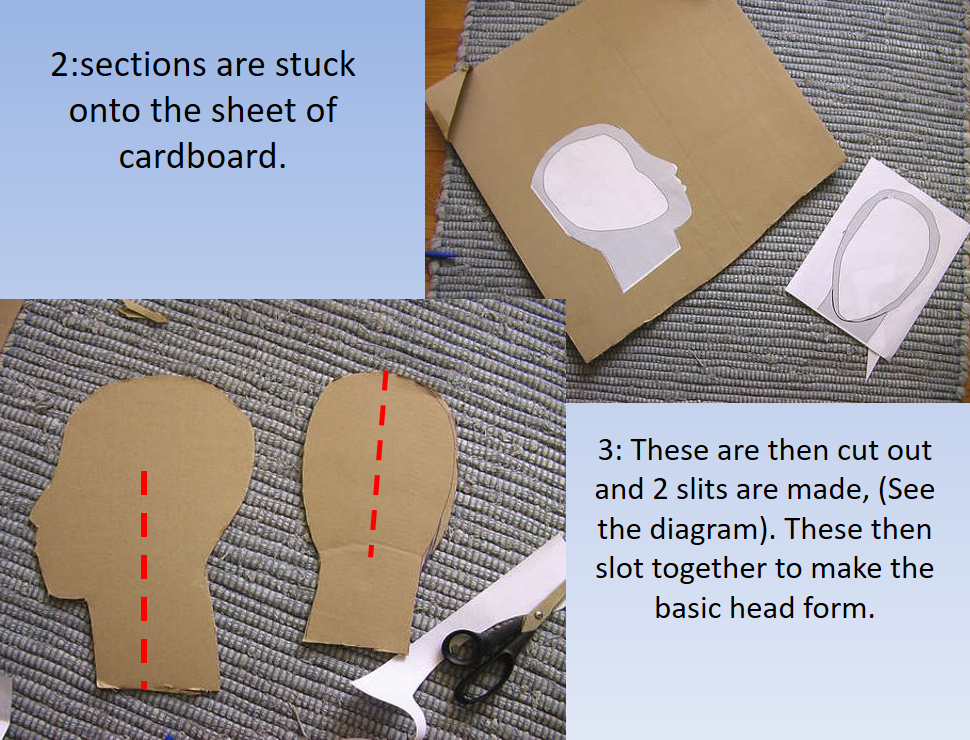 2:sections are stuck onto the sheet of cardboard.

3: These are then cut out and 2 slits are made, (See the diagram). These then slot together to make the basic head form.